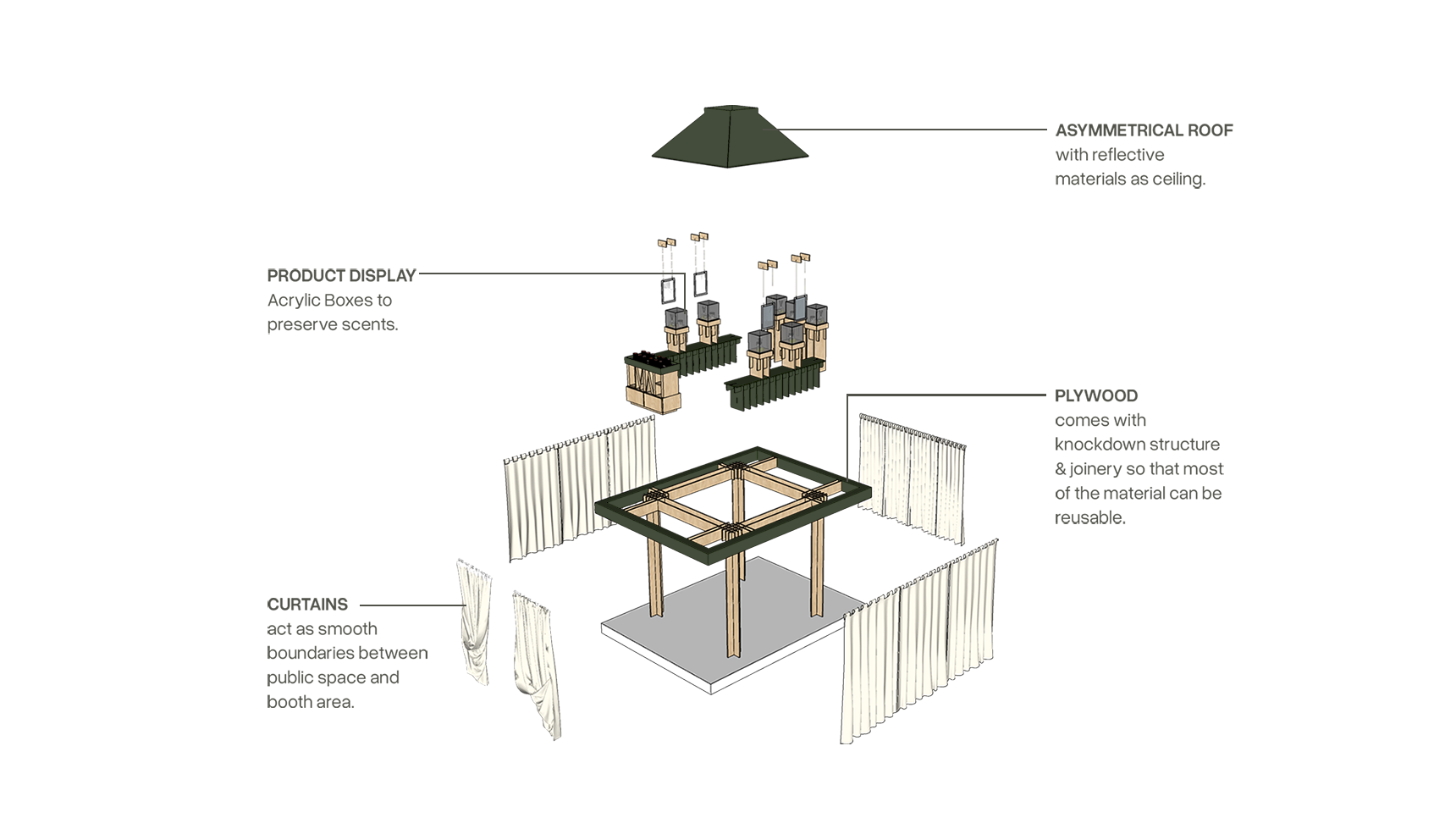 ASYMMETRICAL ROOF
with reflective materials as ceiling.

PRODUCT DISPLAY
Acrylic Boxes to preserve scents.

PLYWOOD
comes with knockdown structure & joinery so that most of the material can be reusable.

CURTAINS
act as smooth boundaries between public space and booth area.